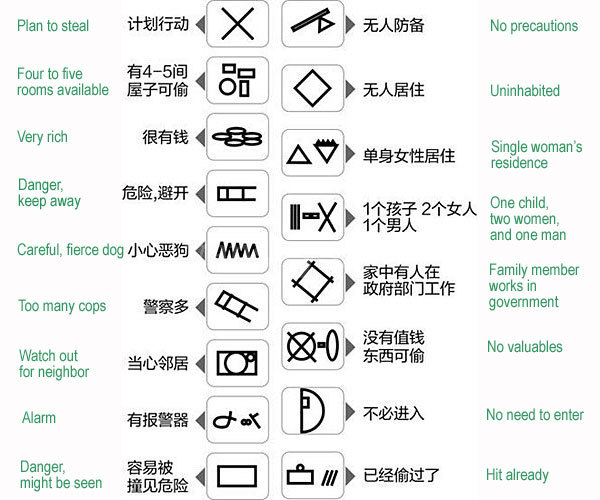 Plan to steal
计划行动

Four to five rooms available
有4-5间屋子可偷

Very rich
很有钱

Danger, keep away
危险,避开

Careful, fierce dog
小心恶狗

Too many cops
警察多

Watch out for neighbor
当心邻居

Alarm
有报警器

Danger, might be seen
容易被撞见危险

无人防备
No precautions

无人居住
Uninhabited

单身女性居住
Single woman's residence

1个孩子 2个女人 1个男人
One child, two women, and one man

家中有人在政府部门工作
Family member works in government

没有值钱东西可偷
No valuables

不必进入
No need to enter

已经偷过了
Hit already